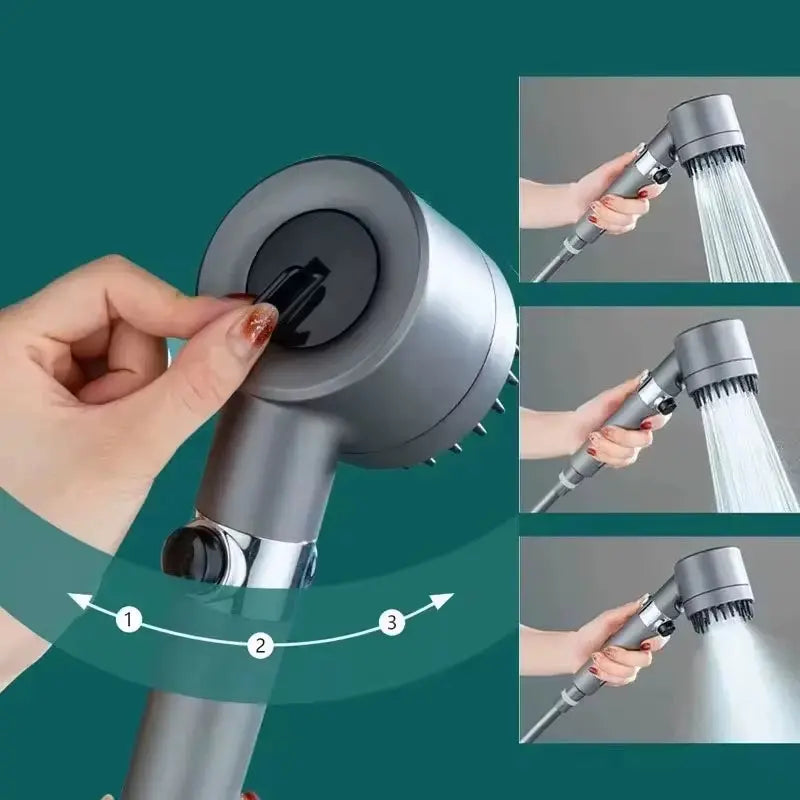 1
2
3